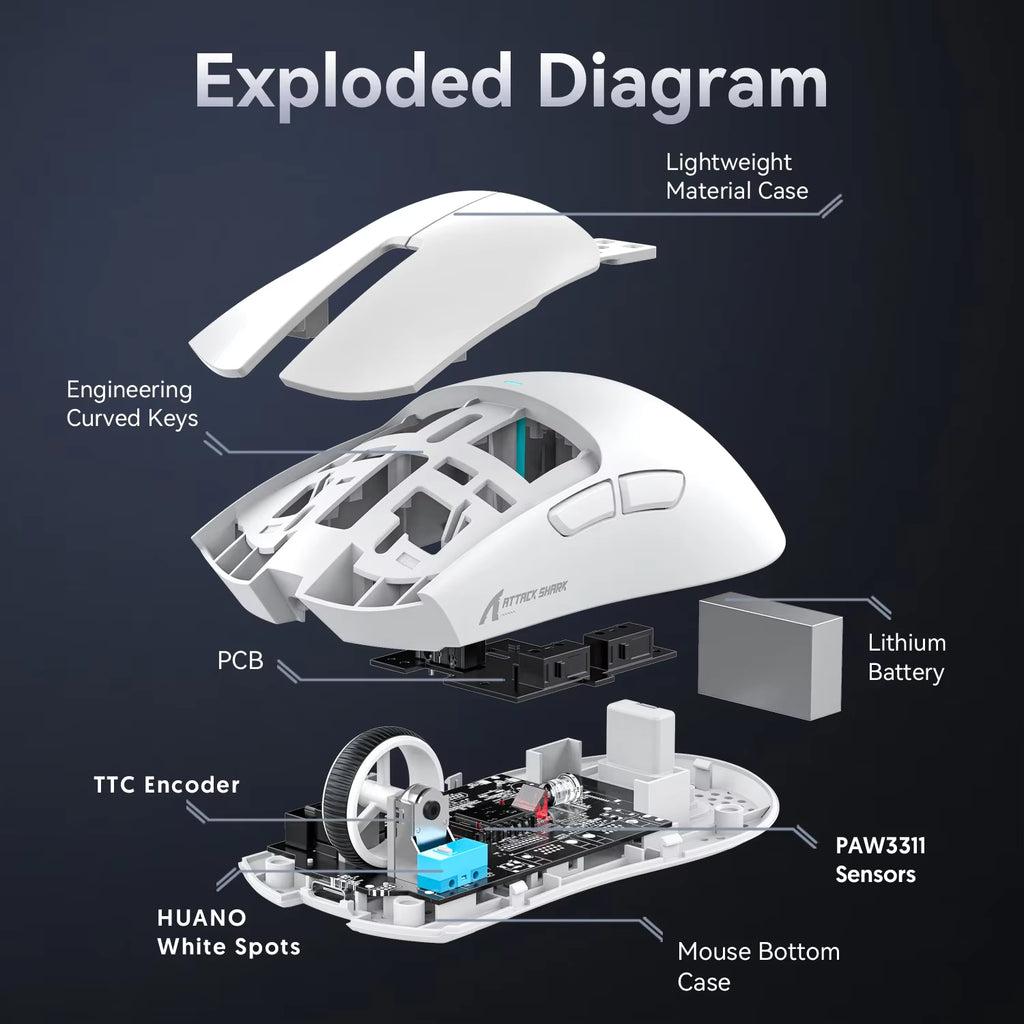 Exploded Diagram

Lightweight Material Case

Engineering Curved Keys

ATTACK SHARK

PCB

Lithium Battery

TTC Encoder

PAW3311 Sensors

HUANO White Spots

Mouse Bottom Case