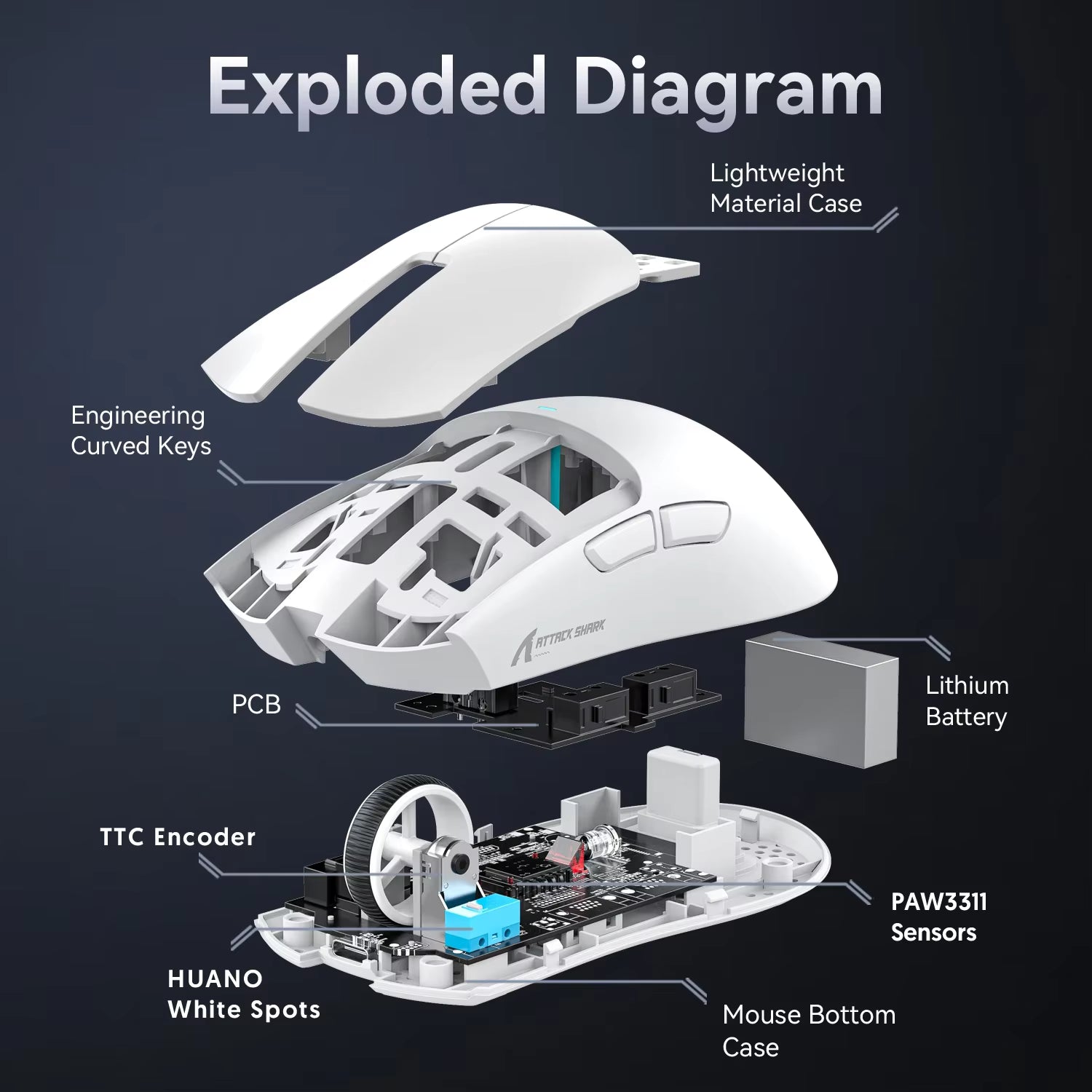 Exploded Diagram

Lightweight Material Case

Engineering Curved Keys

ATTACK SHARK

PCB

Lithium Battery

TTC Encoder

PAW3311 Sensors

HUANO White Spots

Mouse Bottom Case